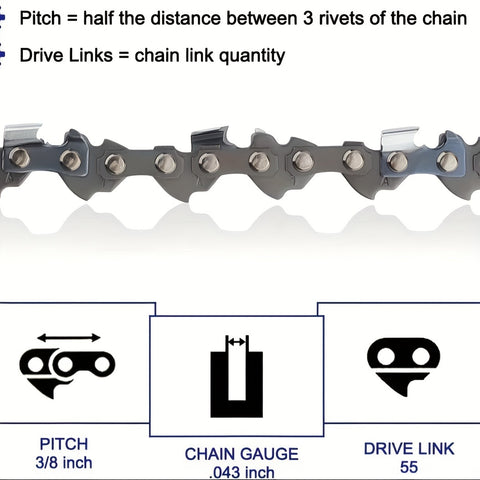 Pitch = half the distance between 3 rivets of the chain

Drive Links = chain link quantity

PITCH
3/8 inch

CHAIN GAUGE
.043 inch

DRIVE LINK
55