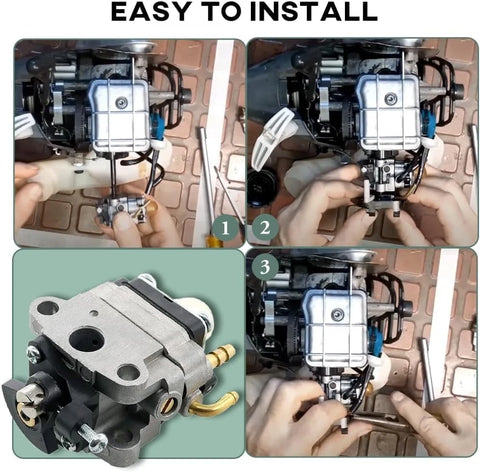 EASY TO INSTALL

1

2

3