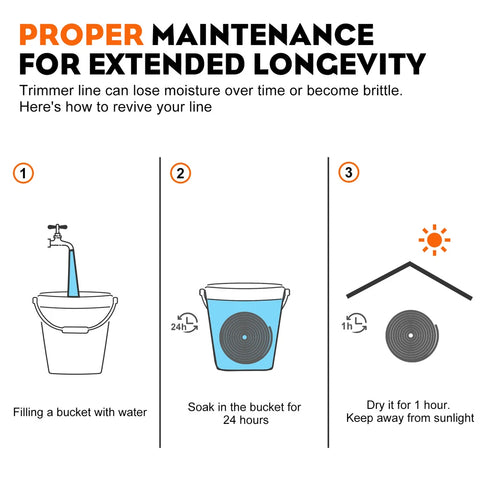 PROPER MAINTENANCE FOR EXTENDED LONGEVITY

Trimmer line can lose moisture over time or become brittle. Here's how to revive your line

1

Filling a bucket with water

2

24h

Soak in the bucket for 24 hours

3

1h

Dry it for 1 hour. Keep away from sunlight