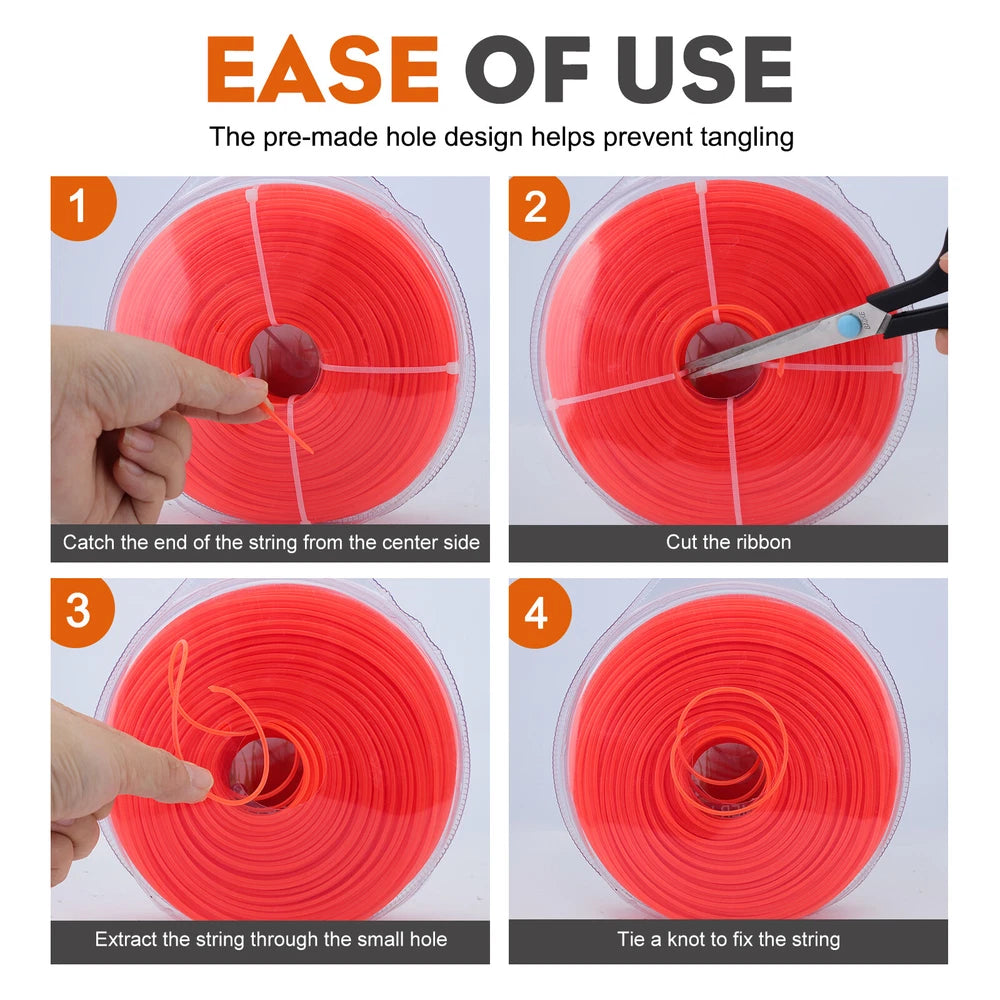 EASE OF USE

The pre-made hole design helps prevent tangling

1

Catch the end of the string from the center side

2

Cut the ribbon

3

Extract the string through the small hole

4

Tie a knot to fix the string