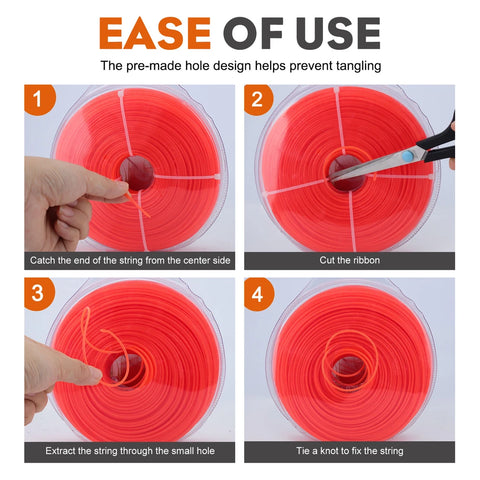 EASE OF USE

The pre-made hole design helps prevent tangling

1

Catch the end of the string from the center side

2

Cut the ribbon

3

Extract the string through the small hole

4

Tie a knot to fix the string