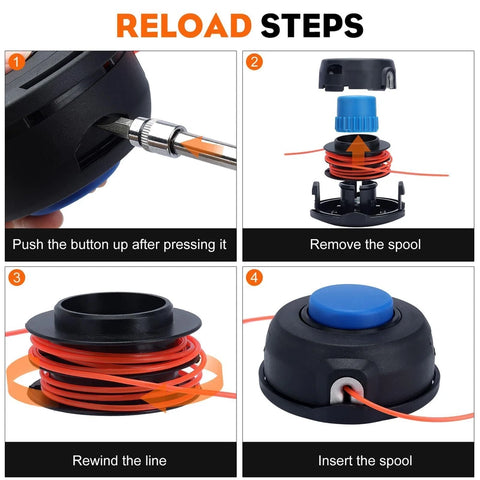 RELOAD STEPS

1

Push the button up after pressing it

2

Remove the spool

3

Rewind the line

4

Insert the spool