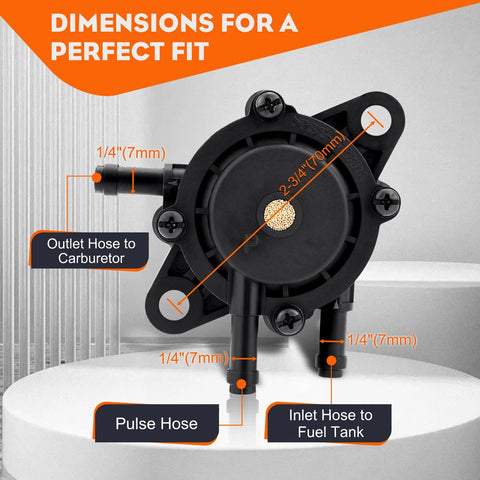 DIMENSIONS FOR A PERFECT FIT

1/4"(7mm)

2-3/4"(70mm)

Outlet Hose to Carburetor

1/4"(7mm)

1/4"(7mm)

Pulse Hose

Inlet Hose to Fuel Tank